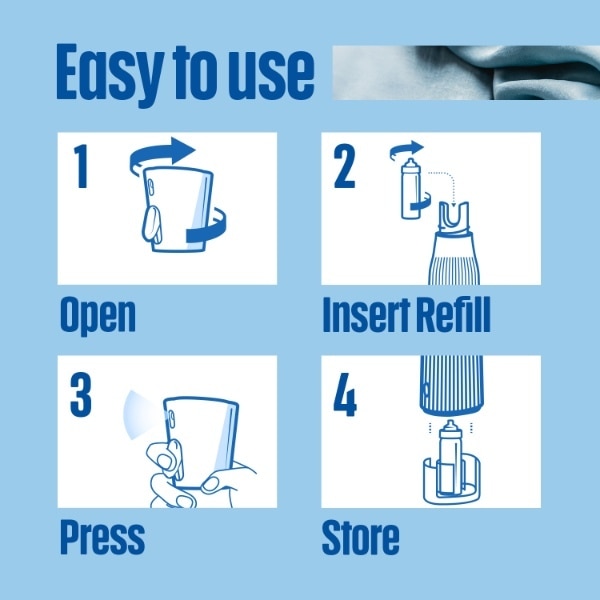 Easy to use

1

Open

2

Insert Refill

3

Press

4

Store