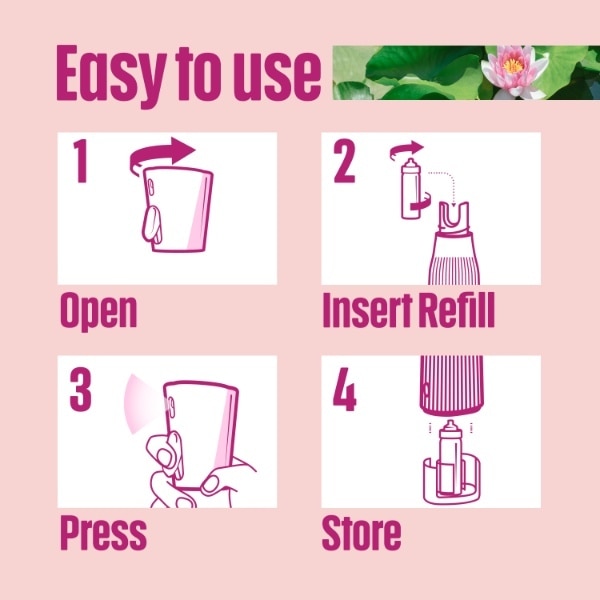 Easy to use

1

Open

2

Insert Refill

3

Press

4

Store