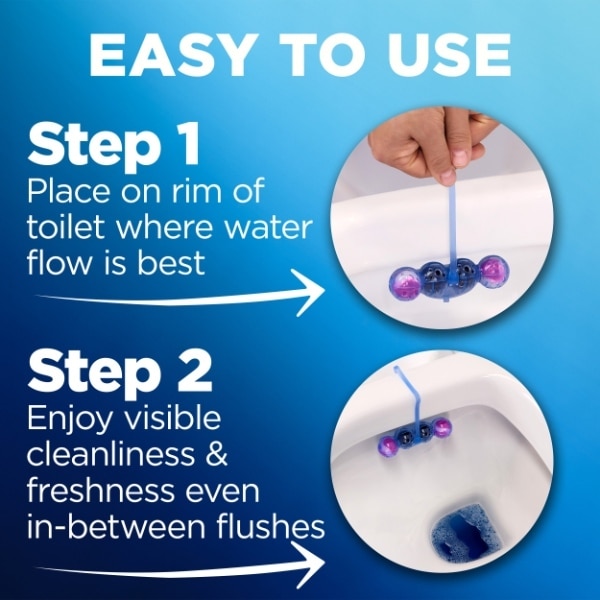 EASY TO USE

Step 1
Place on rim of toilet where water flow is best

Step 2
Enjoy visible cleanliness & freshness even in-between flushes